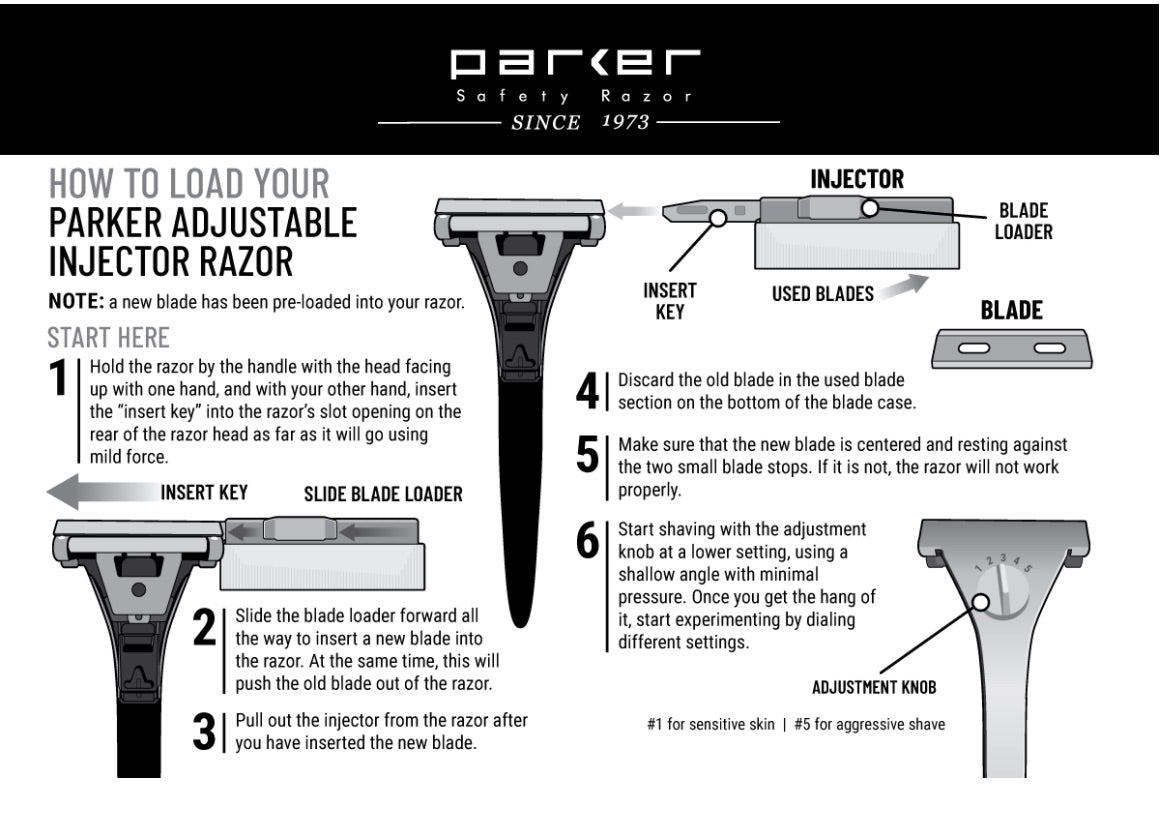 parker
Safety Razor
SINCE 1973

HOW TO LOAD YOUR
PARKER ADJUSTABLE INJECTOR RAZOR

NOTE: a new blade has been pre-loaded into your razor.

START HERE

1 Hold the razor by the handle with the head facing up with one hand, and with your other hand, insert the "insert key" into the razor's slot opening on the rear of the razor head as far as it will go using mild force.

INSERT KEY
SLIDE BLADE LOADER

2 Slide the blade loader forward all the way to insert a new blade into the razor. At the same time, this will push the old blade out of the razor.

3 Pull out the injector from the razor after you have inserted the new blade.

INJECTOR
BLADE LOADER
INSERT KEY
USED BLADES
BLADE

4 Discard the old blade in the used blade section on the bottom of the blade case.

5 Make sure that the new blade is centered and resting against the two small blade stops. If it is not, the razor will not work properly.

6 Start shaving with the adjustment knob at a lower setting, using a shallow angle with minimal pressure. Once you get the hang of it, start experimenting by dialing different settings.

1 2 3 4 5

ADJUSTMENT KNOB

#1 for sensitive skin | #5 for aggressive shave